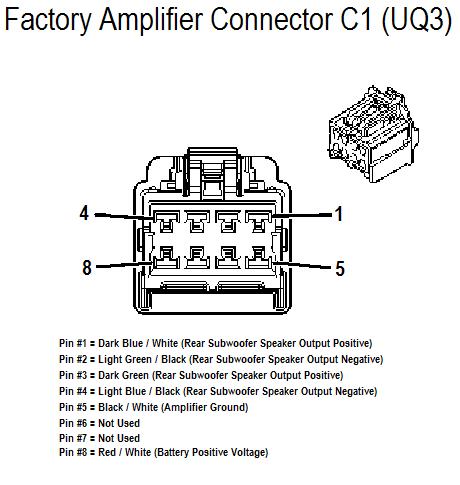 Factory Amplifier Connector C1 (UQ3)

4

1

8

5

Pin #1 = Dark Blue / White (Rear Subwoofer Speaker Output Positive)
Pin #2 = Light Green / Black (Rear Subwoofer Speaker Output Negative)
Pin #3 = Dark Green (Rear Subwoofer Speaker Output Positive)
Pin #4 = Light Blue / Black (Rear Subwoofer Speaker Output Negative)
Pin #5 = Black / White (Amplifier Ground)
Pin #6 = Not Used
Pin #7 = Not Used
Pin #8 = Red / White (Battery Positive Voltage)